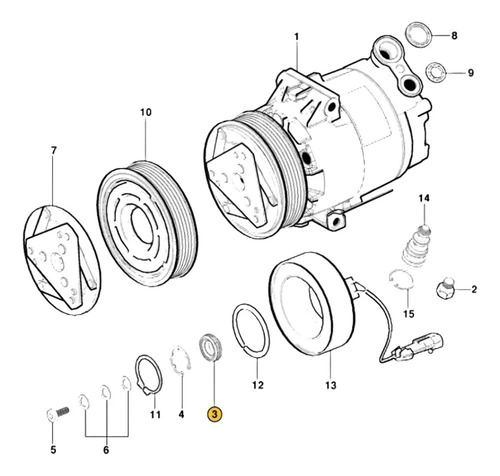 1
8
9
10
7
14
2
15
12
13
11
4
3
5
6