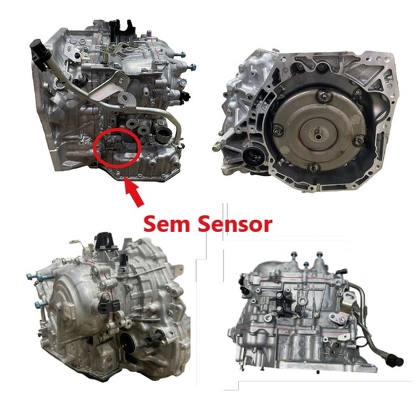 Sem Sensor